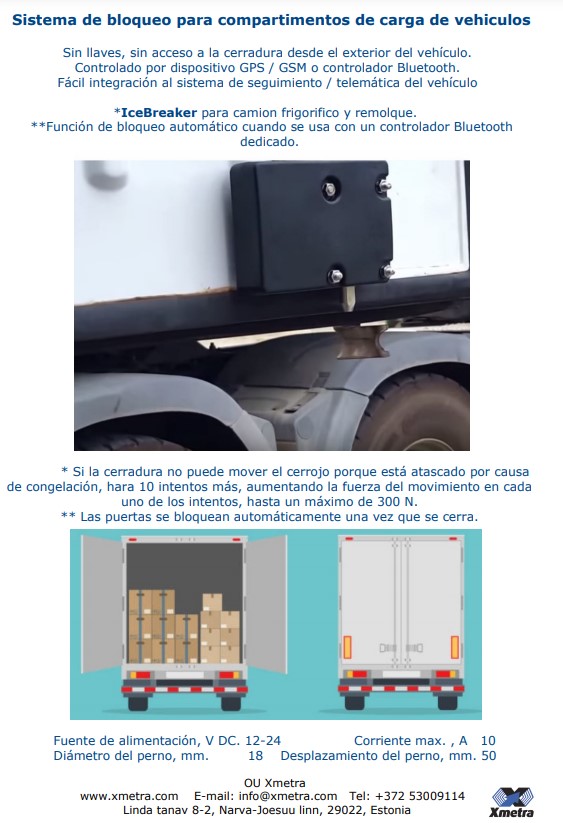 Sistema de bloqueo para compartimentos de carga de vehiculos

Sin llaves, sin acceso a la cerradura desde el exterior del vehículo. Controlado por dispositivo GPS / GSM o controlador Bluetooth. Fácil integración al sistema de seguimiento / telemática del vehículo

*IceBreaker para camion frigorifico y remolque.
**Función de bloqueo automático cuando se usa con un controlador Bluetooth dedicado.

* Si la cerradura no puede mover el cerrojo porque está atascado por causa de congelación, hara 10 intentos más, aumentando la fuerza del movimiento en cada uno de los intentos, hasta un máximo de 300 N.
** Las puertas se bloquean automáticamente una vez que se cerra.

Fuente de alimentación, V DC. 12-24 Corriente max. , A 10
Diámetro del perno, mm. 18 Desplazamiento del perno, mm. 50

OU Xmetra
www.xmetra.com E-mail: info@xmetra.com Tel: +372 53009114
Linda tanav 8-2, Narva-Joesuu linn, 29022, Estonia

Xmetra